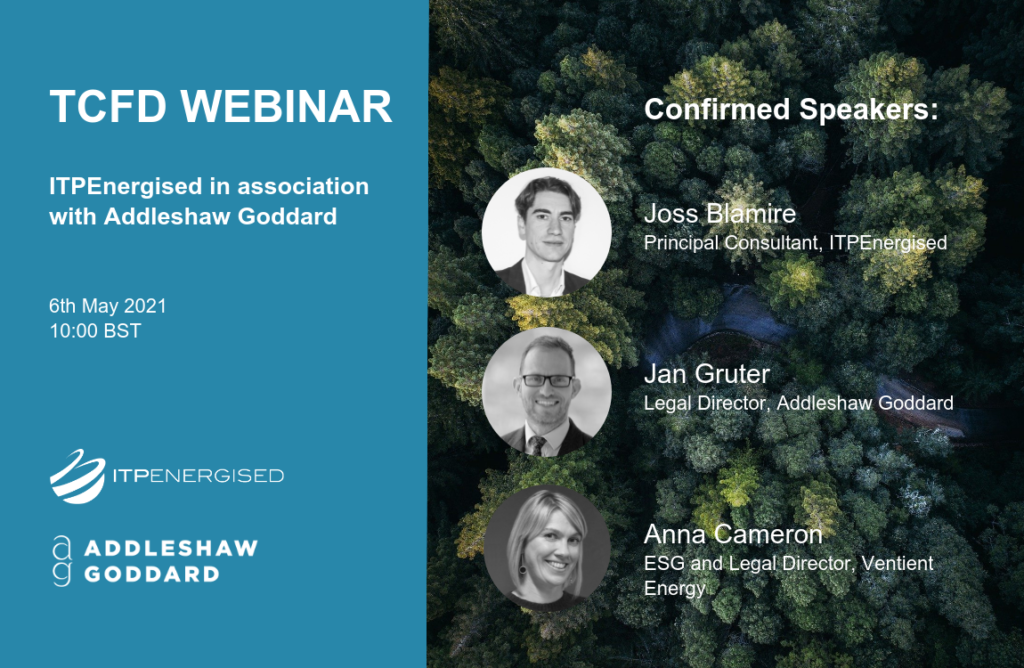 TCFD WEBINAR

ITPEnergised in association with Addleshaw Goddard

6th May 2021
10:00 BST

ITPENERGISED

ag ADDLESHAW GODDARD

Confirmed Speakers:

Joss Blamire
Principal Consultant, ITPEnergised

Jan Gruter
Legal Director, Addleshaw Goddard

Anna Cameron
ESG and Legal Director, Ventient Energy